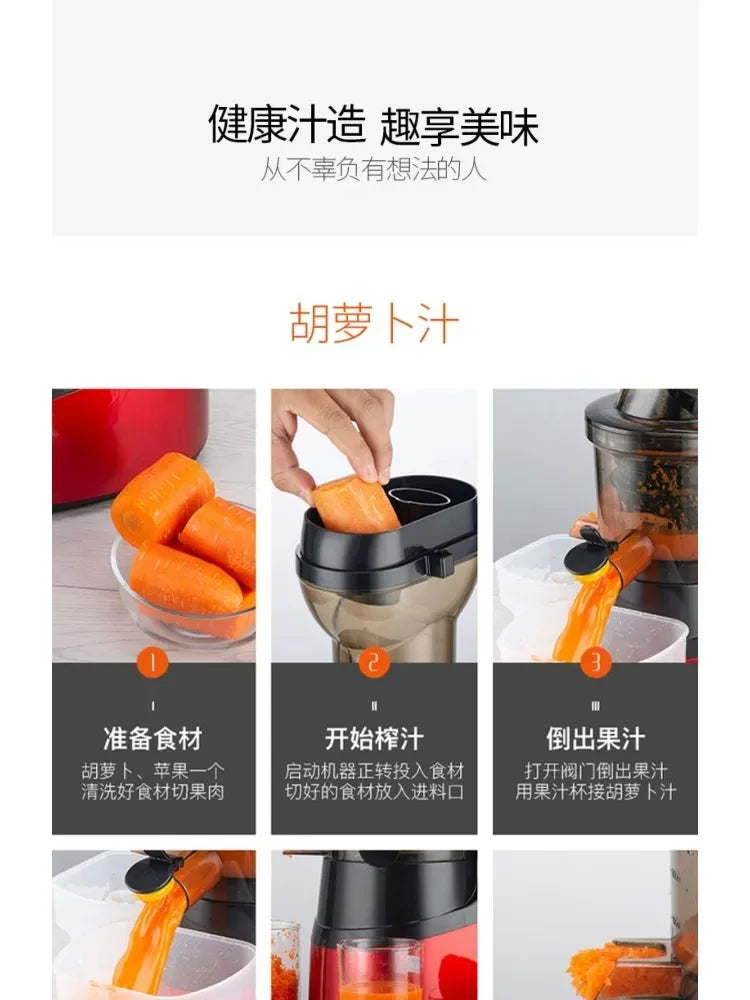 健康汁造 趣享美味
从不辜负有想法的人

胡萝卜汁

1
I
准备食材
胡萝卜、苹果一个
清洗好食材切果肉

2
II
开始榨汁
启动机器正转投入食材
切好的食材放入进料口

3
III
倒出果汁
打开阀门倒出果汁
用果汁杯接胡萝卜汁