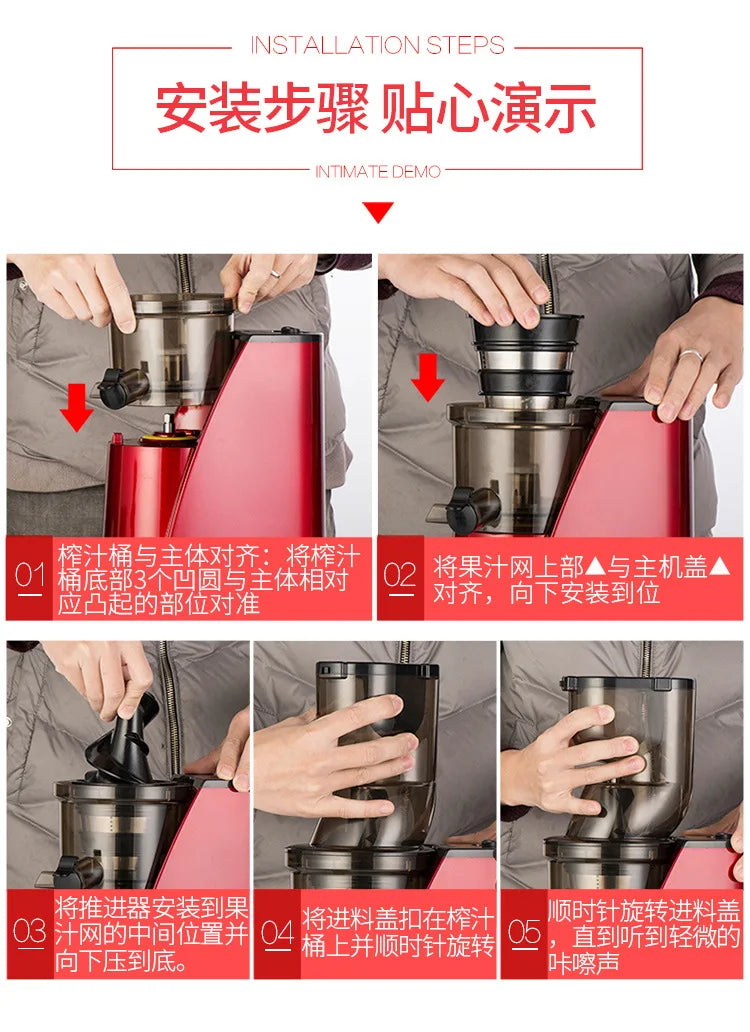 INSTALLATION STEPS

安装步骤 贴心演示

INTIMATE DEMO

01 榨汁桶与主体对齐：将榨汁桶底部3个凹圆与主体相对应凸起的部位对准

02 将果汁网上部▲与主机盖▲对齐，向下安装到位

03 将推进器安装到果汁网的中间位置并向下压到底。

04 将进料盖扣在榨汁桶上并顺时针旋转

05 顺时针旋转进料盖，直到听到轻微的咔嚓声