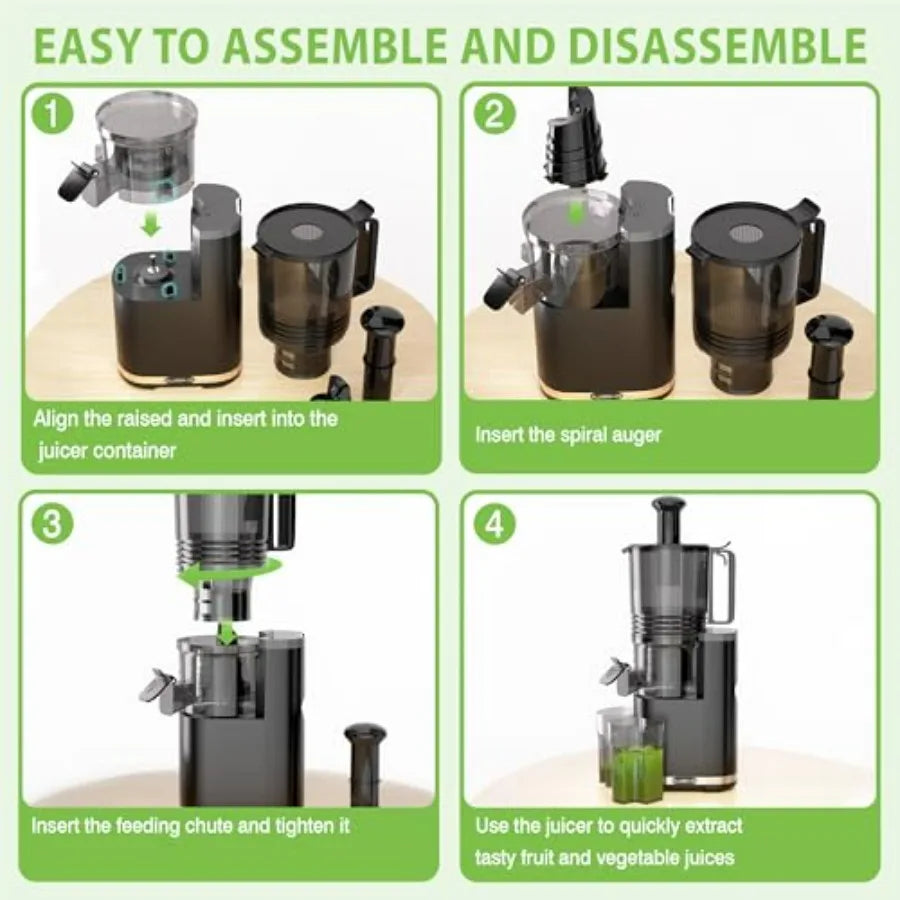 EASY TO ASSEMBLE AND DISASSEMBLE

1

Align the raised and insert into the juicer container

2

Insert the spiral auger

3

Insert the feeding chute and tighten it

4

Use the juicer to quickly extract tasty fruit and vegetable juices